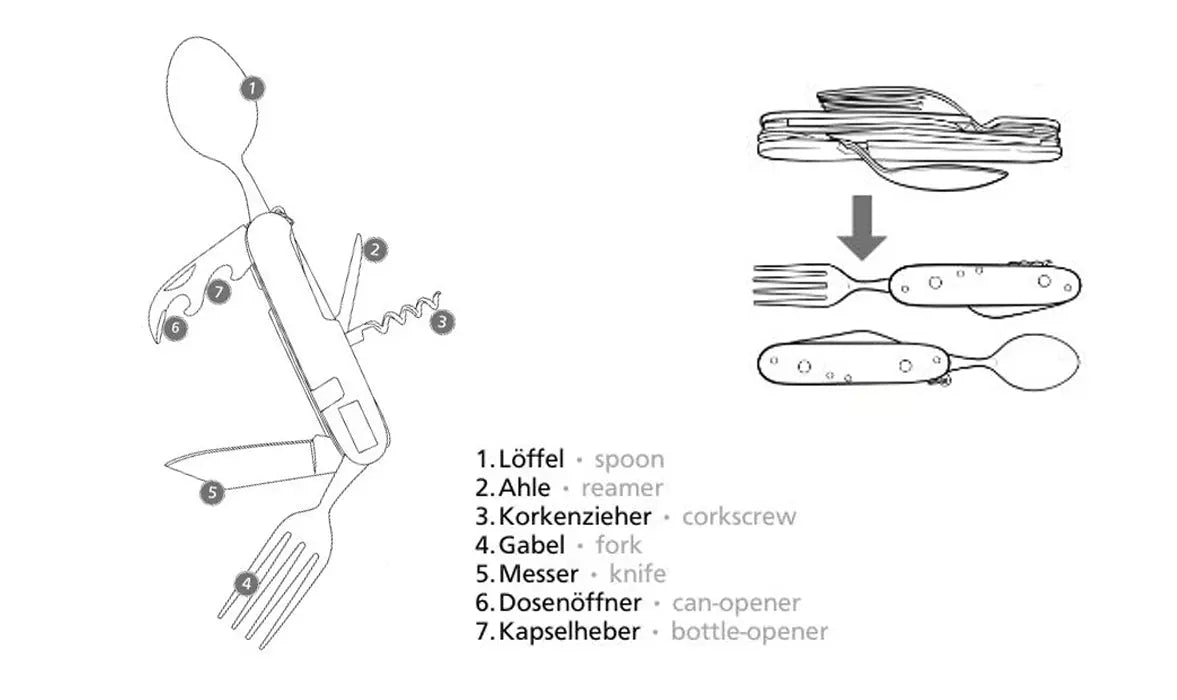 1
2
7
6
3
5
4

1. Löffel • spoon
2. Ahle • reamer
3. Korkenzieher • corkscrew
4. Gabel • fork
5. Messer • knife
6. Dosenöffner • can-opener
7. Kapselheber • bottle-opener